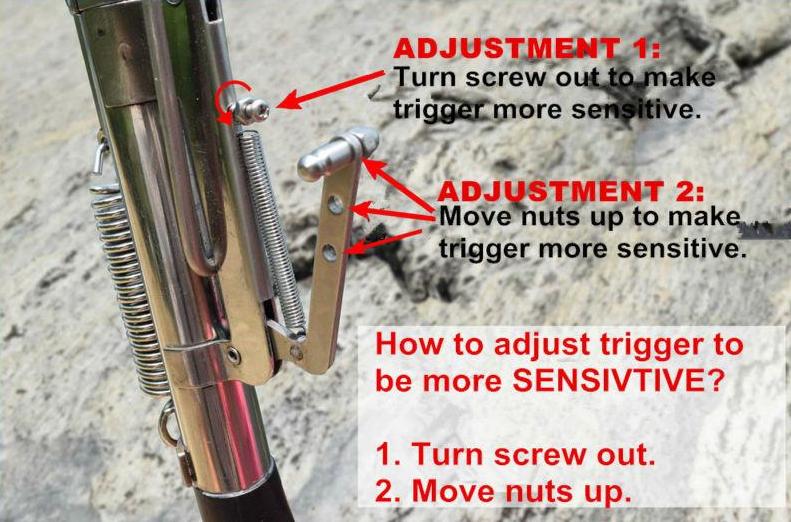 ADJUSTMENT 1:
Turn screw out to make trigger more sensitive.

ADJUSTMENT 2:
Move nuts up to make trigger more sensitive.

How to adjust trigger to be more SENSIVTIVE?

1. Turn screw out.
2. Move nuts up.