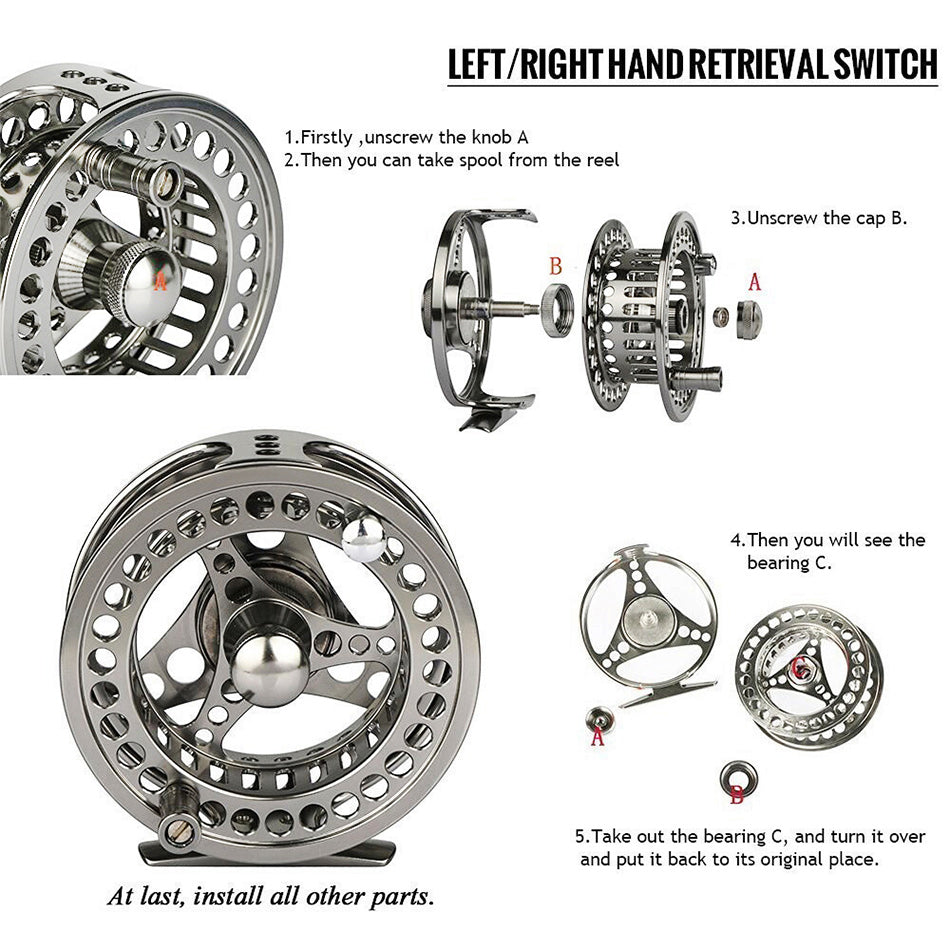 LEFT/RIGHT HAND RETRIEVAL SWITCH

1.Firstly ,unscrew the knob A
2.Then you can take spool from the reel

A

3.Unscrew the cap B.

B

A

4.Then you will see the bearing C.

C

A

B

5.Take out the bearing C, and turn it over and put it back to its original place.

At last, install all other parts.